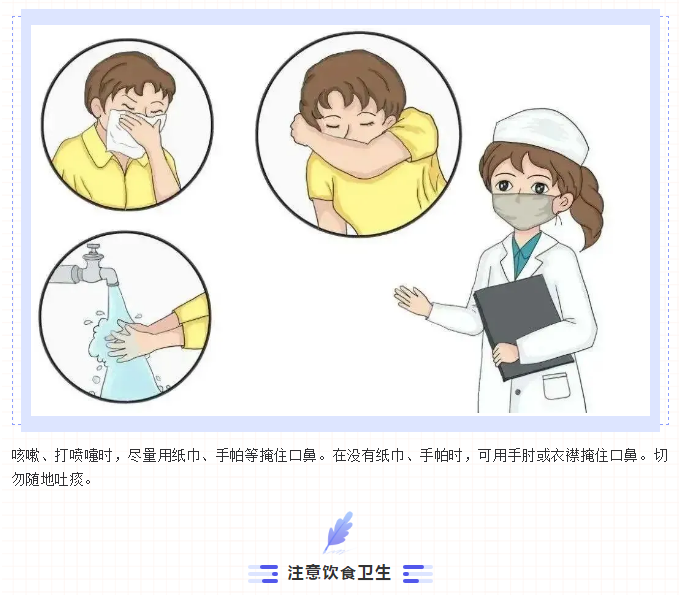 咳嗽、打喷嚏时，尽量用纸巾、手帕等掩住口鼻。在没有纸巾、手帕时，可用手肘或衣襟掩住口鼻。切勿随地吐痰。

注意饮食卫生